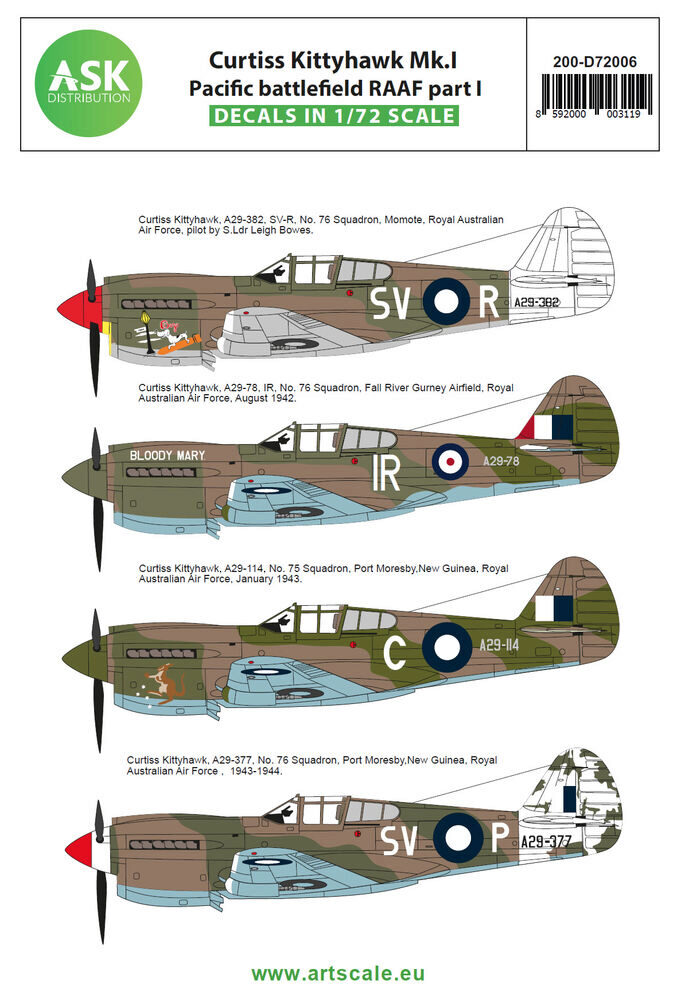 ASK
DISTRIBUTION

Curtiss Kittyhawk Mk.I
Pacific battlefield RAAF part I
DECALS IN 1/72 SCALE

200-D72006

8 592000 003119

Curtiss Kittyhawk, A29-382, SV-R, No. 76 Squadron, Momote, Royal Australian Air Force, pilot by S.Ldr Leigh Bowes.

SV R A29-382

Curtiss Kittyhawk, A29-78, IR, No. 76 Squadron, Fall River Gurney Airfield, Royal Australian Air Force, August 1942.

BLOODY MARY IR A29-78

Curtiss Kittyhawk, A29-114, No. 75 Squadron, Port Moresby,New Guinea, Royal Australian Air Force, January 1943.

C A29-114

Curtiss Kittyhawk, A29-377, No. 76 Squadron, Port Moresby,New Guinea, Royal Australian Air Force , 1943-1944.

SV P A29-377

www.artscale.eu