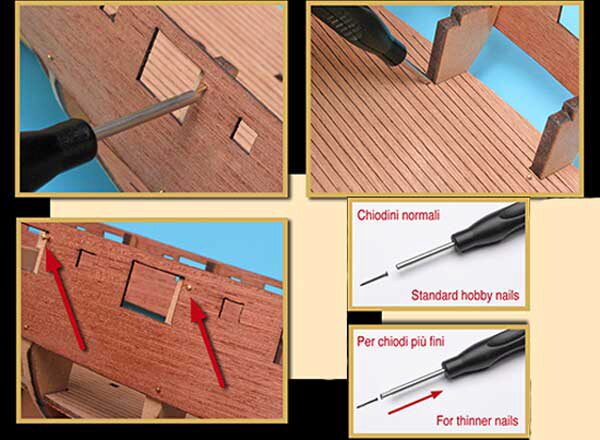 Chiodini normali

Standard hobby nails

Per chiodi più fini

For thinner nails