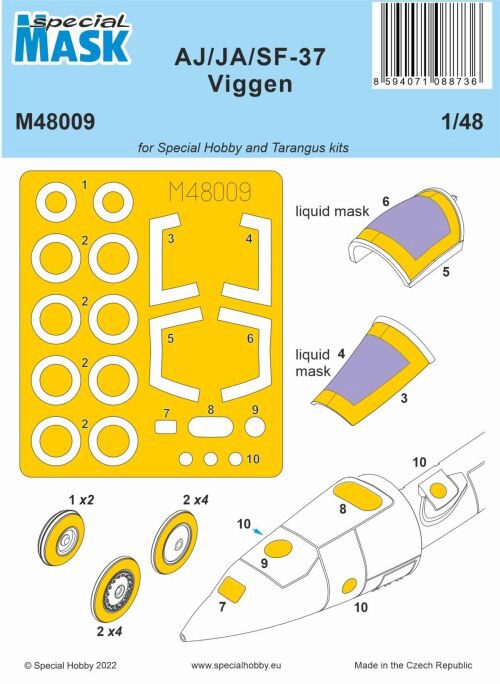 Special MASK

AJ/JA/SF-37 Viggen

8 594071 088736

M48009

1/48

for Special Hobby and Tarangus kits

M48009

1

2

2

2

2

3

4

5

6

7

8

9

10

liquid mask 6

5

liquid mask 4

3

1 x2

2 x4

2 x4

10

10

8

9

7

10

© Special Hobby 2022

www.specialhobby.eu

Made in the Czech Republic