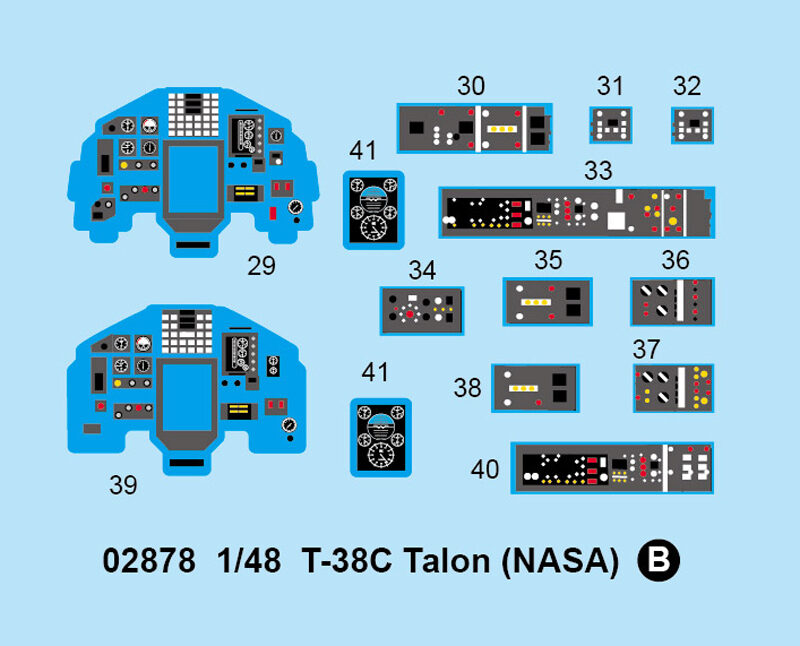 30
31
32
41
33
29
34
35
36
37
41
38
39
40

02878 1/48 T-38C Talon (NASA) B