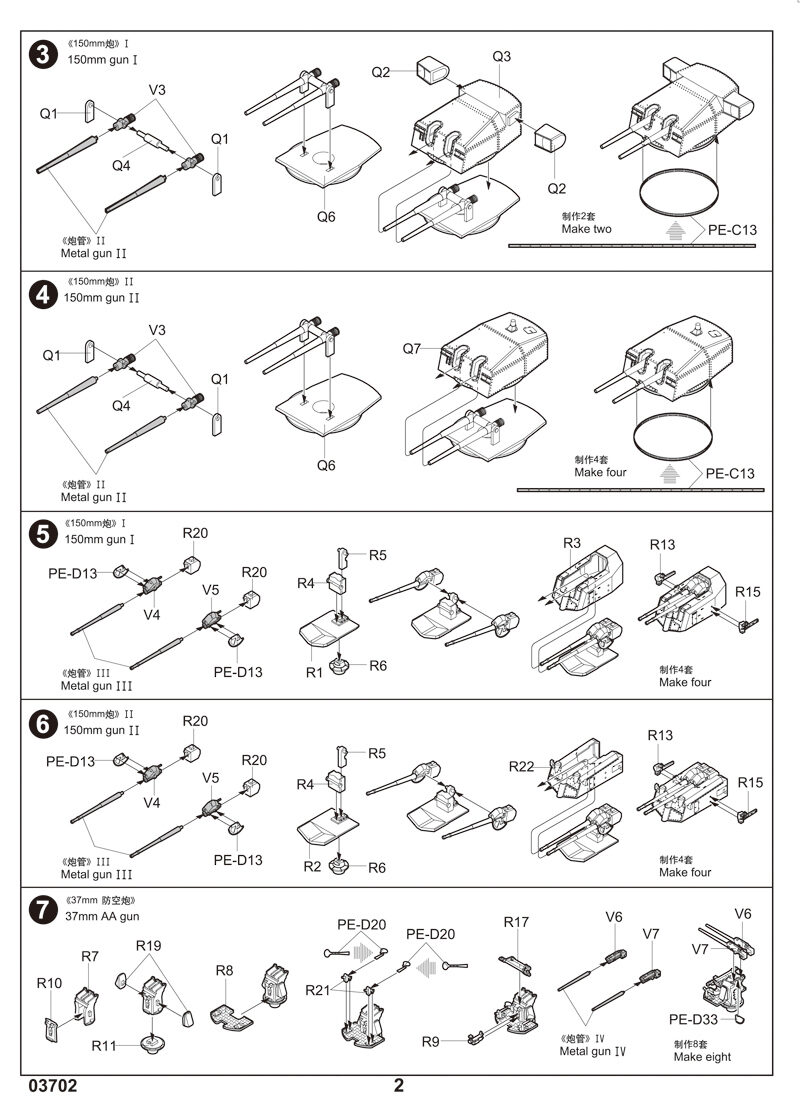 3
《150mm炮》I
150mm gun I

Q1
V3
Q4
Q1
《炮管》II
Metal gun II
Q6
Q2
Q3
Q2
制作2套
Make two
PE-C13

4
《150mm炮》II
150mm gun II

Q1
V3
Q4
Q1
《炮管》II
Metal gun II
Q6
Q7
制作4套
Make four
PE-C13

5
《150mm炮》I
150mm gun I

PE-D13
R20
V4
V5
R20
PE-D13
《炮管》III
Metal gun III
R5
R4
R1
R6
R3
R13
R15
制作4套
Make four

6
《150mm炮》II
150mm gun II

PE-D13
R20
V4
V5
R20
PE-D13
《炮管》III
Metal gun III
R5
R4
R2
R6
R22
R13
R15
制作4套
Make four

7
《37mm 防空炮》
37mm AA gun

R10
R7
R19
R11
R8
PE-D20
PE-D20
R21
R17
R9
V6
V7
《炮管》IV
Metal gun IV
V6
V7
PE-D33
制作8套
Make eight

03702
2