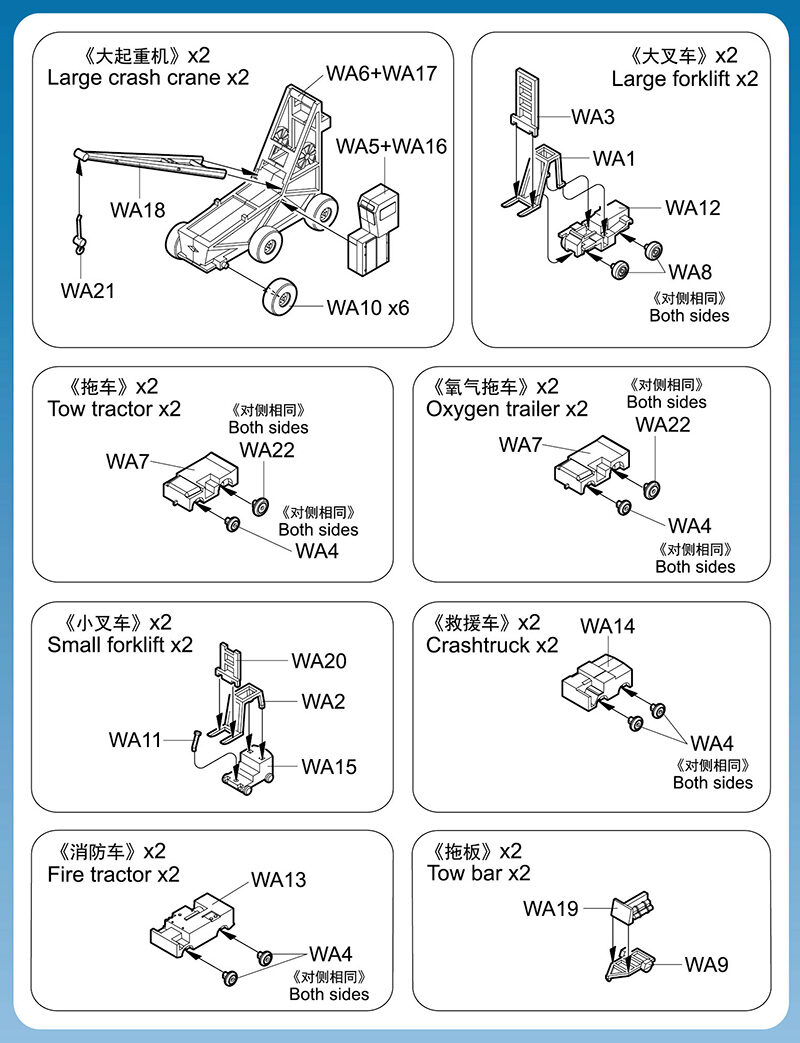 《大起重机》x2
Large crash crane x2
WA6+WA17
WA5+WA16
WA18
WA21
WA10 x6

《大叉车》x2
Large forklift x2
WA3
WA1
WA12
WA8
《对侧相同》
Both sides

《拖车》x2
Tow tractor x2
《对侧相同》
Both sides
WA7
WA22
《对侧相同》
Both sides
WA4

《氧气拖车》x2
Oxygen trailer x2
《对侧相同》
Both sides
WA7
WA22
WA4
《对侧相同》
Both sides

《小叉车》x2
Small forklift x2
WA20
WA2
WA11
WA15

《救援车》x2
Crashtruck x2
WA14
WA4
《对侧相同》
Both sides

《消防车》x2
Fire tractor x2
WA13
WA4
《对侧相同》
Both sides

《拖板》x2
Tow bar x2
WA19
WA9