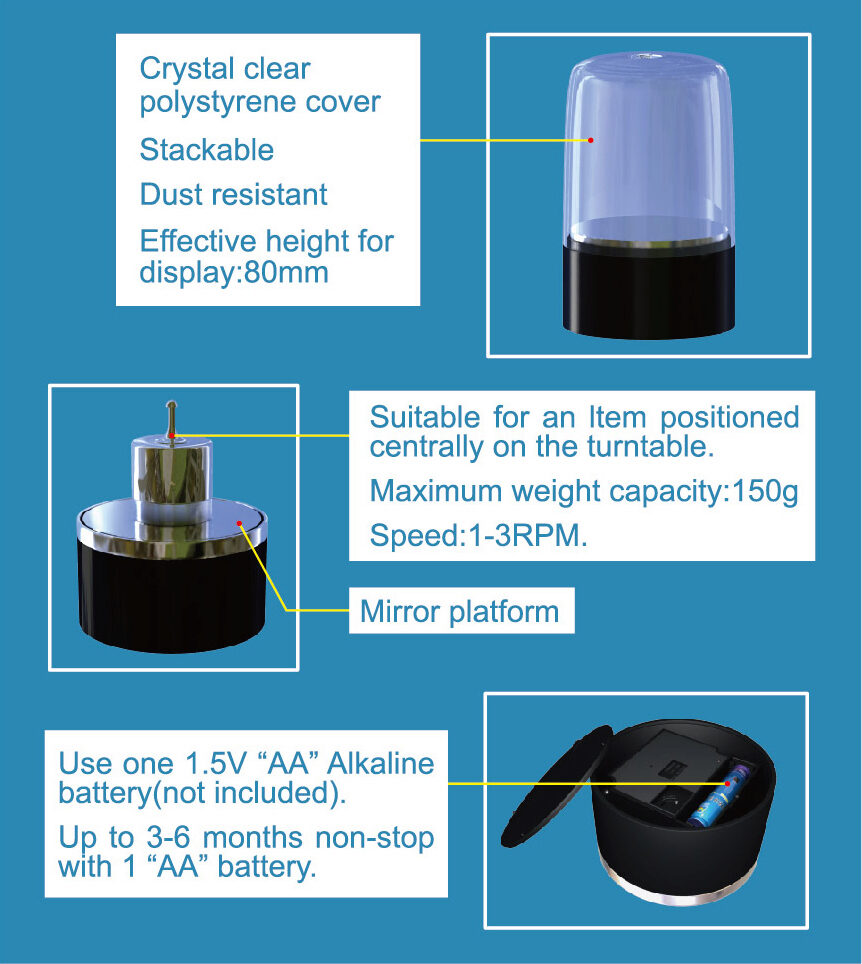 Crystal clear polystyrene cover

Stackable

Dust resistant

Effective height for display:80mm

Suitable for an Item positioned centrally on the turntable.

Maximum weight capacity:150g

Speed:1-3RPM.

Mirror platform

Use one 1.5V “AA” Alkaline battery(not included).

Up to 3-6 months non-stop with 1 “AA” battery.