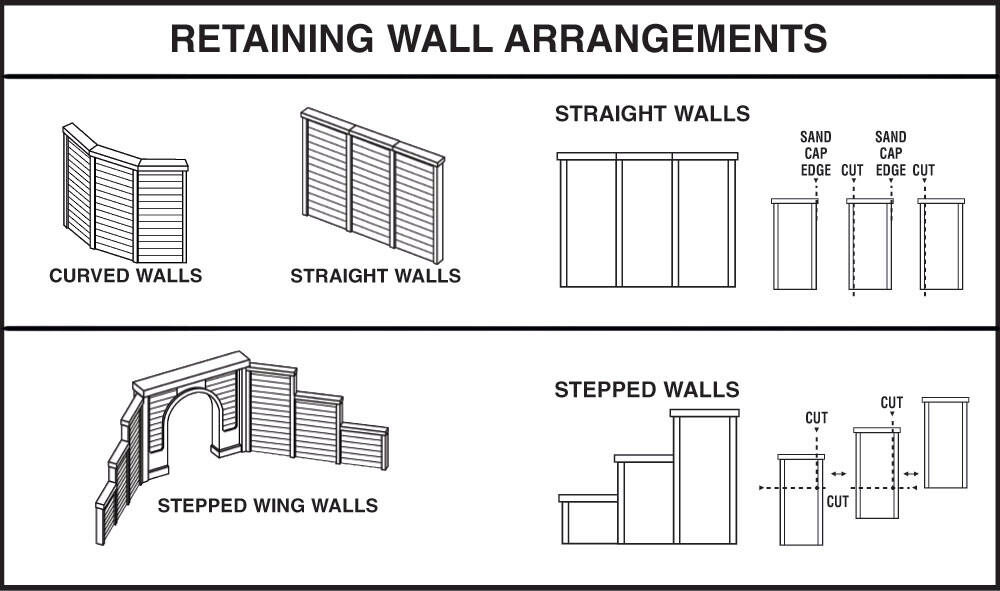 RETAINING WALL ARRANGEMENTS

CURVED WALLS

STRAIGHT WALLS

STRAIGHT WALLS

SAND CAP EDGE

CUT

SAND CAP EDGE

CUT

STEPPED WING WALLS

STEPPED WALLS

CUT

CUT

CUT